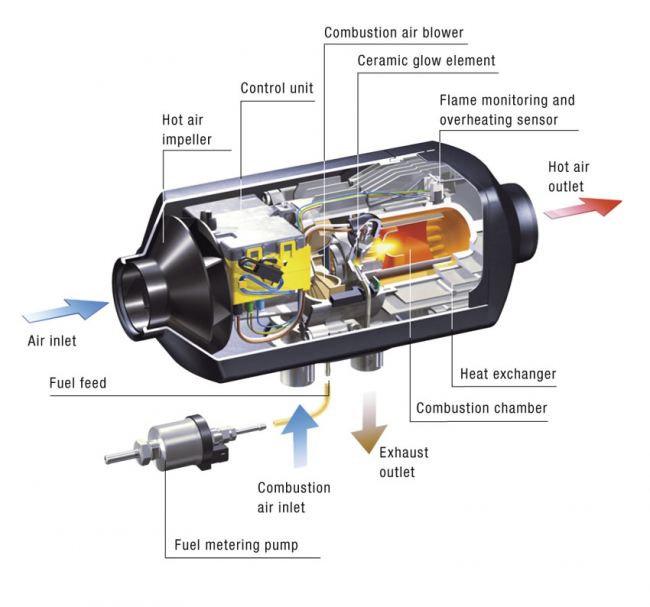 Combustion air blower

Ceramic glow element

Control unit

Flame monitoring and overheating sensor

Hot air impeller

Hot air outlet

Air inlet

Fuel feed

Heat exchanger

Combustion chamber

Exhaust outlet

Combustion air inlet

Fuel metering pump